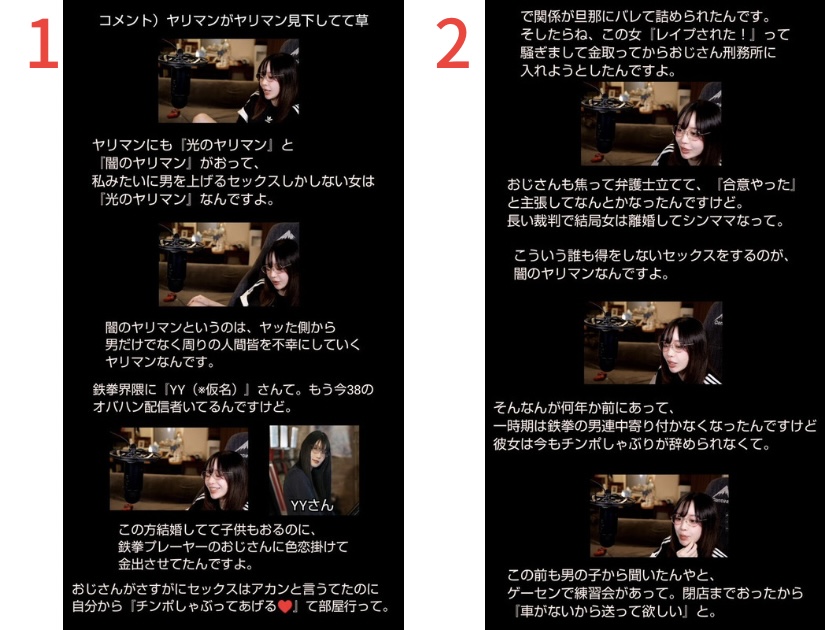 1

コメント）ヤリマンがヤリマン見下してて草

ヤリマンにも『光のヤリマン』と『闇のヤリマン』がおって、私みたいに男を上げるセックスしかしない女は『光のヤリマン』なんですよ。

闇のヤリマンというのは、ヤッた側から男だけでなく周りの人間皆を不幸にしていくヤリマンなんです。

鉄拳界隈に『YY（※仮名）』さんて。もう今38のオバハン配信者いてるんですけど。

YYさん

この方結婚してて子供もおるのに、鉄拳プレーヤーのおじさんに色恋掛けて金出させてたんですよ。

おじさんがさすがにセックスはアカンと言うてたのに自分から『チンポしゃぶってあげる❤』て部屋行って。

2

で関係が旦那にバレて詰められたんです。そしたらね、この女『レイプされた！』って騒ぎまして金取ってからおじさん刑務所に入れようとしたんですよ。

おじさんも焦って弁護士立てて、『合意やった』と主張してなんとかなったんですけど。長い裁判で結局女は離婚してシンママなって。

こういう誰も得をしないセックスをするのが、闇のヤリマンなんですよ。

そんなんが何年か前にあって、一時期は鉄拳の男連中寄り付かなくなったんですけど彼女は今もチンポしゃぶりが辞められなくて。

この前も男の子から聞いたんやと、ゲーセンで練習会があって。閉店までおったから『車がないから送って欲しい』と。