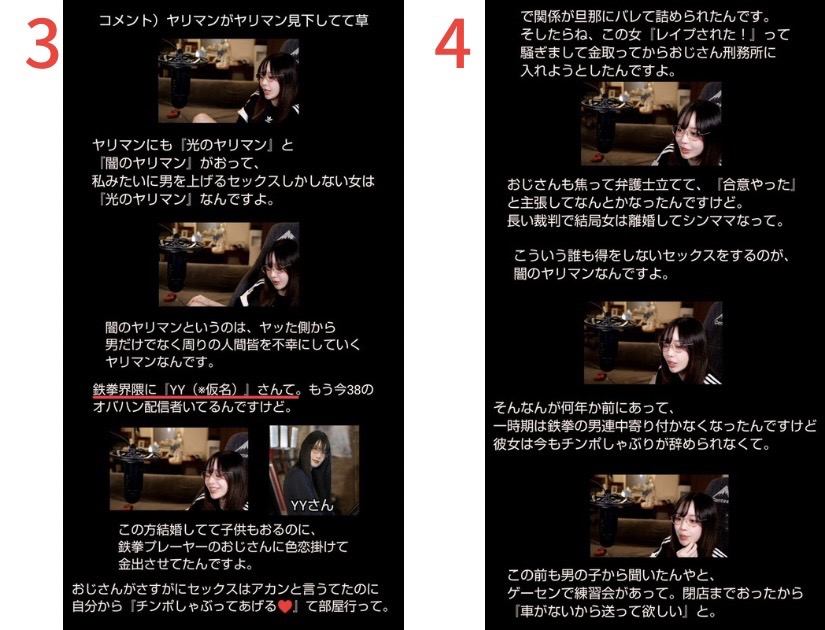 3

コメント）ヤリマンがヤリマン見下してて草

ヤリマンにも『光のヤリマン』と『闇のヤリマン』がおって、私みたいに男を上げるセックスしかしない女は『光のヤリマン』なんですよ。

闇のヤリマンというのは、ヤッた側から男だけでなく周りの人間皆を不幸にしていくヤリマンなんです。

鉄拳界隈に『YY（※仮名）』さんて。もう今38のオバハン配信者いてるんですけど。

YYさん

この方結婚してて子供もおるのに、鉄拳プレーヤーのおじさんに色恋掛けて金出させてたんですよ。

おじさんがさすがにセックスはアカンと言うてたのに自分から『チンポしゃぶってあげる❤』て部屋行って。

4

で関係が旦那にバレて詰められたんです。そしたらね、この女『レイプされた！』って騒ぎまして金取ってからおじさん刑務所に入れようとしたんですよ。

おじさんも焦って弁護士立てて、『合意やった』と主張してなんとかなったんですけど。長い裁判で結局女は離婚してシンママなって。

こういう誰も得をしないセックスをするのが、闇のヤリマンなんですよ。

そんなんが何年か前にあって、一時期は鉄拳の男連中寄り付かなくなったんですけど彼女は今もチンポしゃぶりが辞められなくて。

この前も男の子から聞いたんやと、ゲーセンで練習会があって。閉店までおったから『車がないから送って欲しい』と。